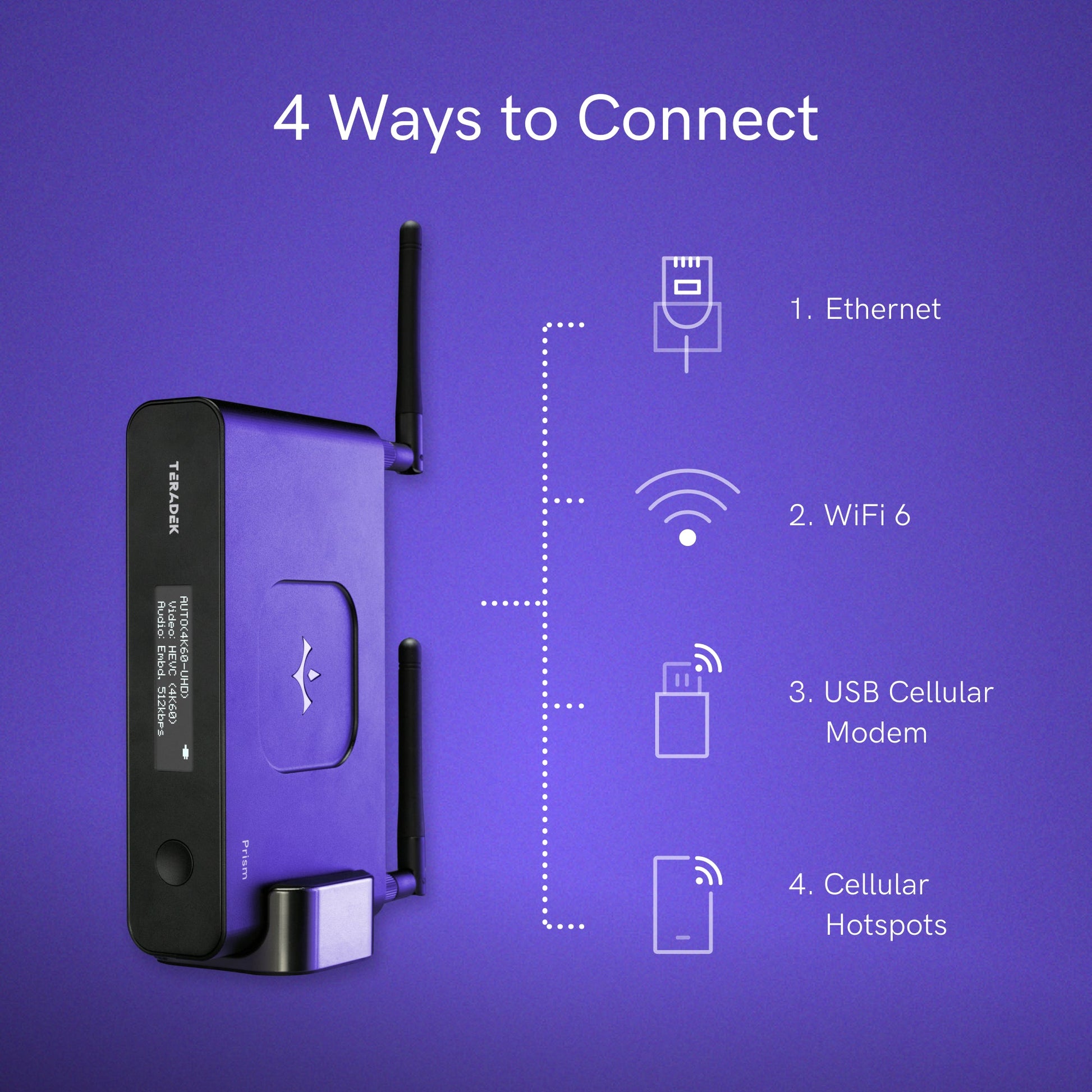 4 Ways to Connect

TERADEK

AUTO(4K60-UHD)
Video: HEVC (4K60)
Audio: Embd. 512kbps

Prism

1. Ethernet

2. WiFi 6

3. USB Cellular Modem

4. Cellular Hotspots