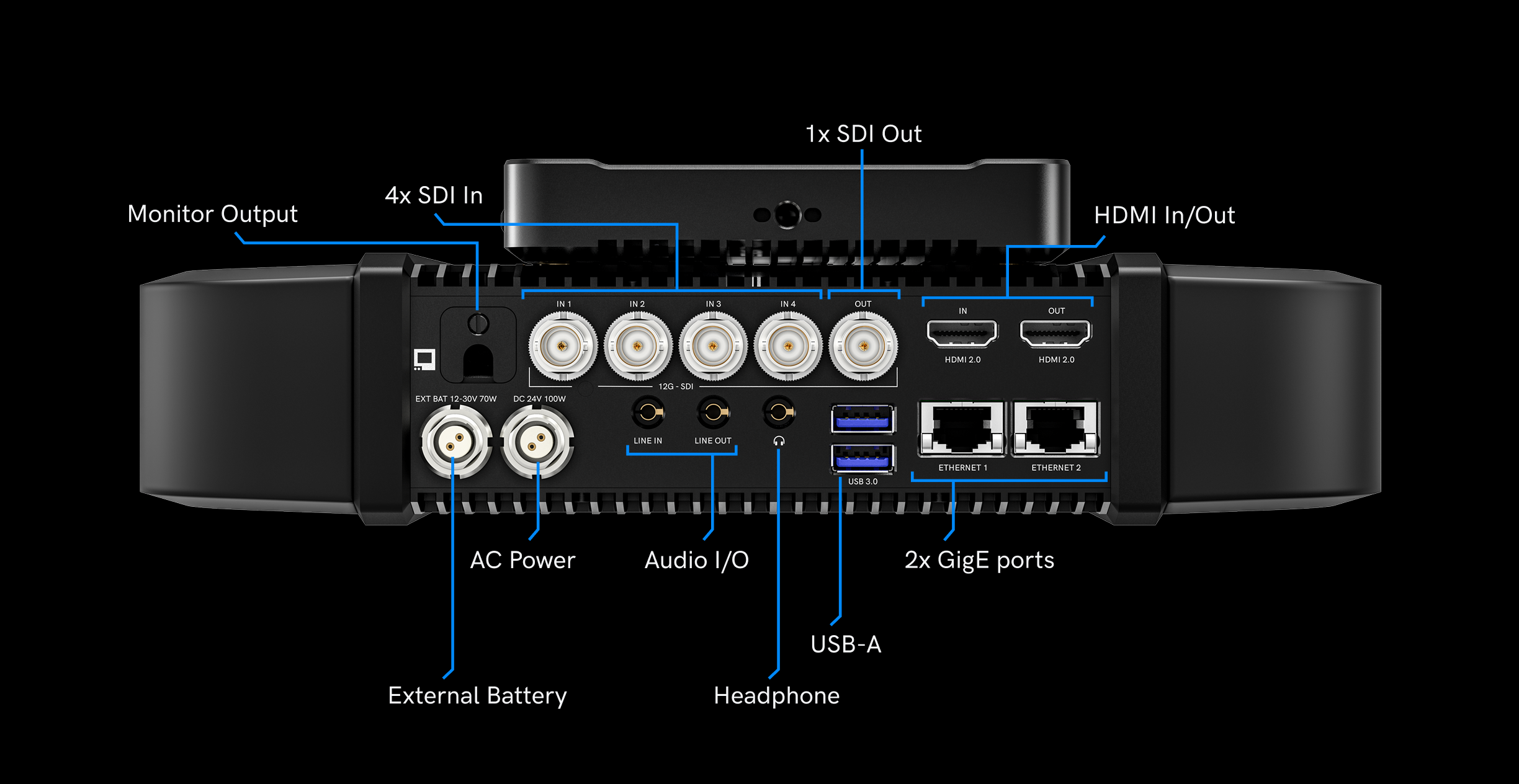 1x SDI Out

4x SDI In

Monitor Output

HDMI In/Out

IN 1 IN 2 IN 3 IN 4 OUT

IN OUT

HDMI 2.0 HDMI 2.0

12G - SDI

EXT BAT 12-30V 70W DC 24V 100W

LINE IN LINE OUT

USB 3.0

ETHERNET 1 ETHERNET 2

AC Power

Audio I/O

2x GigE ports

USB-A

External Battery

Headphone