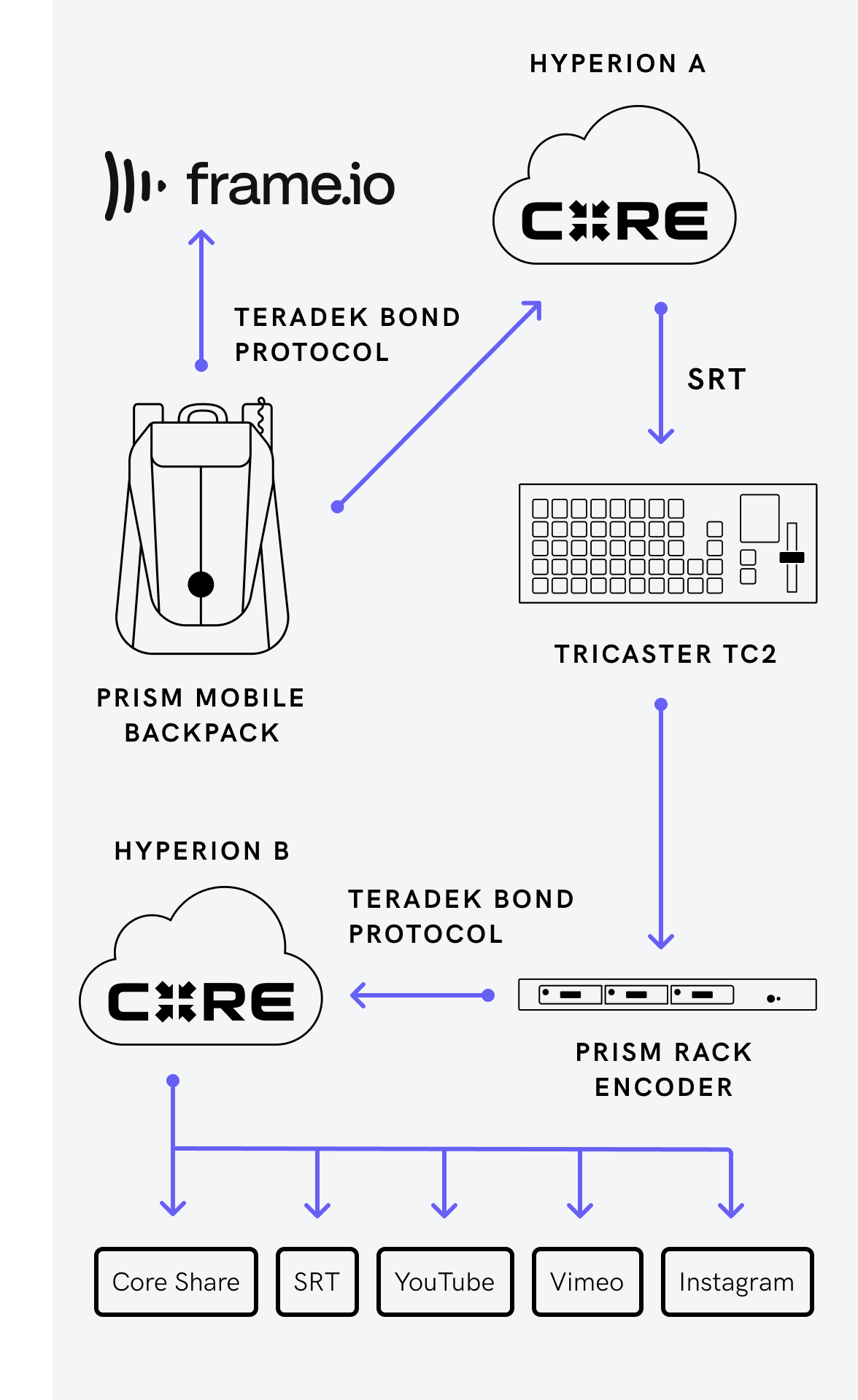 HYPERION A

frame.io

CORE

TERADEK BOND PROTOCOL

SRT

PRISM MOBILE BACKPACK

TRICASTER TC2

HYPERION B

CORE

TERADEK BOND PROTOCOL

PRISM RACK ENCODER

Core Share

SRT

YouTube

Vimeo

Instagram