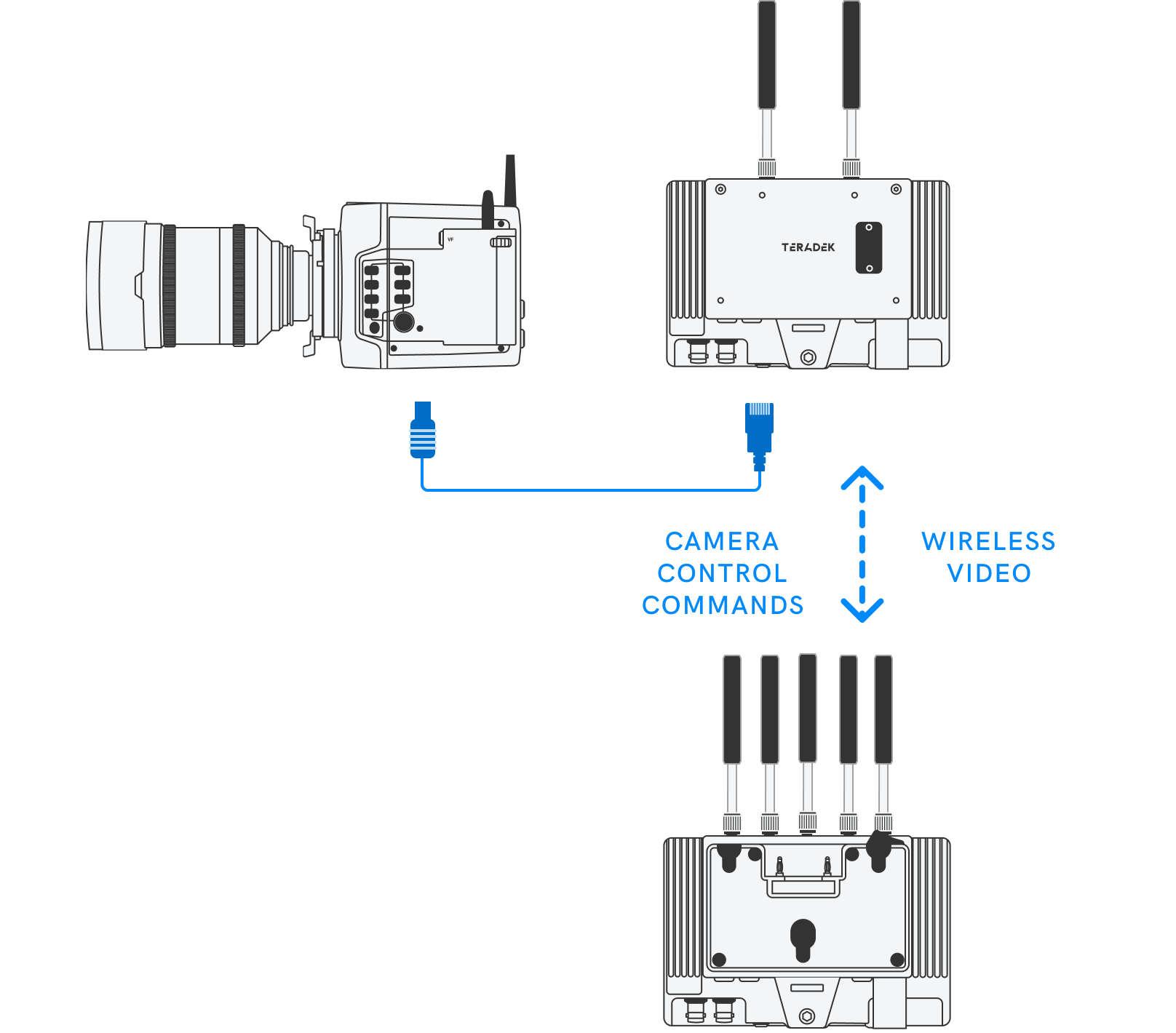 VF

TERADEK

CAMERA CONTROL COMMANDS

WIRELESS VIDEO